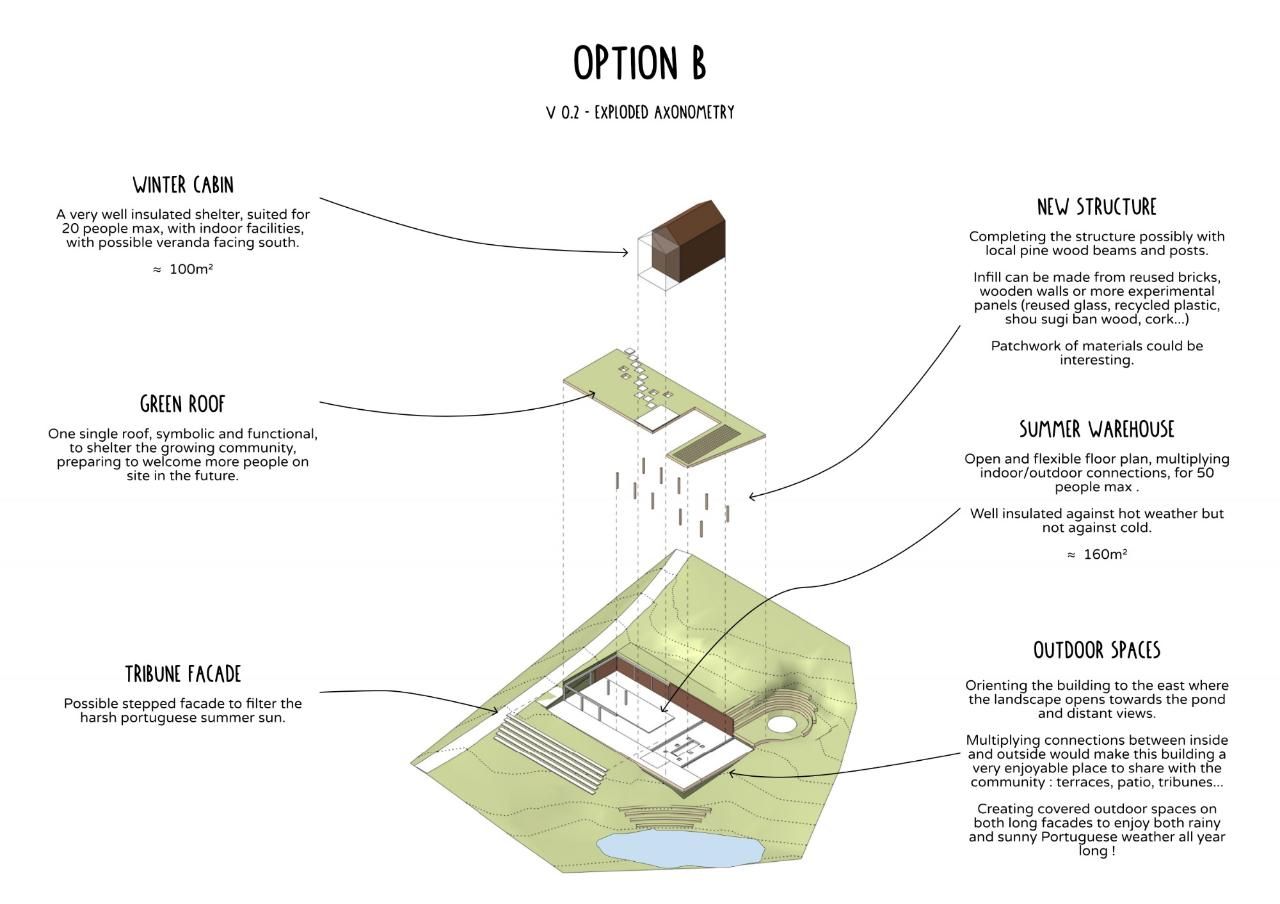 OPTION B

V 0.2 - EXPLODED AXONOMETRY

WINTER CABIN

A very well insulated shelter, suited for 20 people max, with indoor facilities, with possible veranda facing south.

≈ 100m²

GREEN ROOF

One single roof, symbolic and functional, to shelter the growing community, preparing to welcome more people on site in the future.

TRIBUNE FACADE

Possible stepped facade to filter the harsh portuguese summer sun.

NEW STRUCTURE

Completing the structure possibly with local pine wood beams and posts.

Infill can be made from reused bricks, wooden walls or more experimental panels (reused glass, recycled plastic, shou sugi ban wood, cork...)

Patchwork of materials could be interesting.

SUMMER WAREHOUSE

Open and flexible floor plan, multiplying indoor/outdoor connections, for 50 people max .

Well insulated against hot weather but not against cold.

≈ 160m²

OUTDOOR SPACES

Orienting the building to the east where the landscape opens towards the pond and distant views.

Multiplying connections between inside and outside would make this building a very enjoyable place to share with the community : terraces, patio, tribunes...

Creating covered outdoor spaces on both long facades to enjoy both rainy and sunny Portuguese weather all year long !