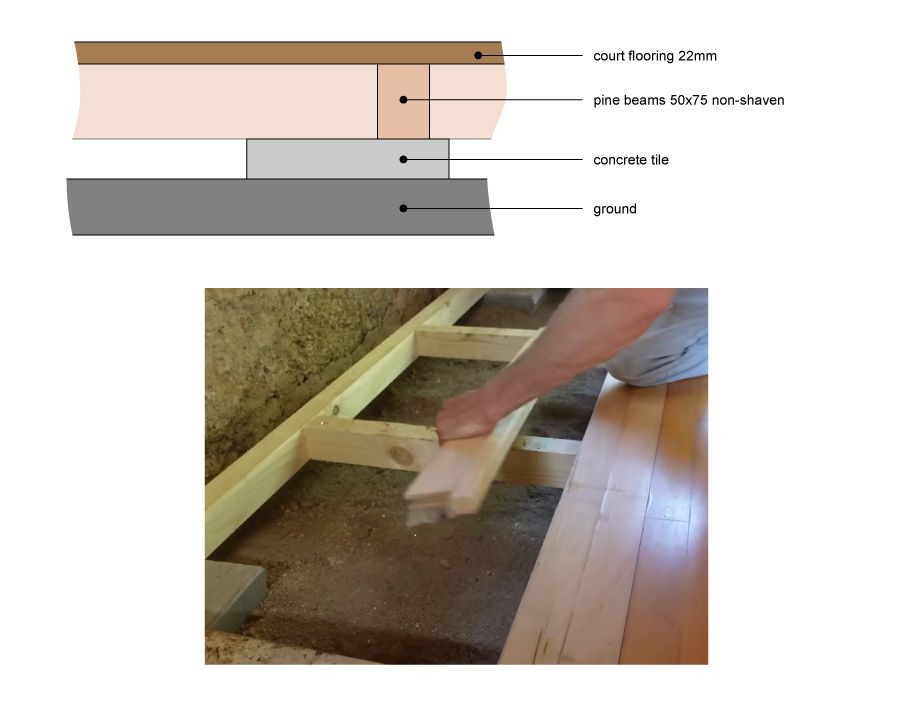 court flooring 22mm

pine beams 50x75 non-shaven

concrete tile

ground