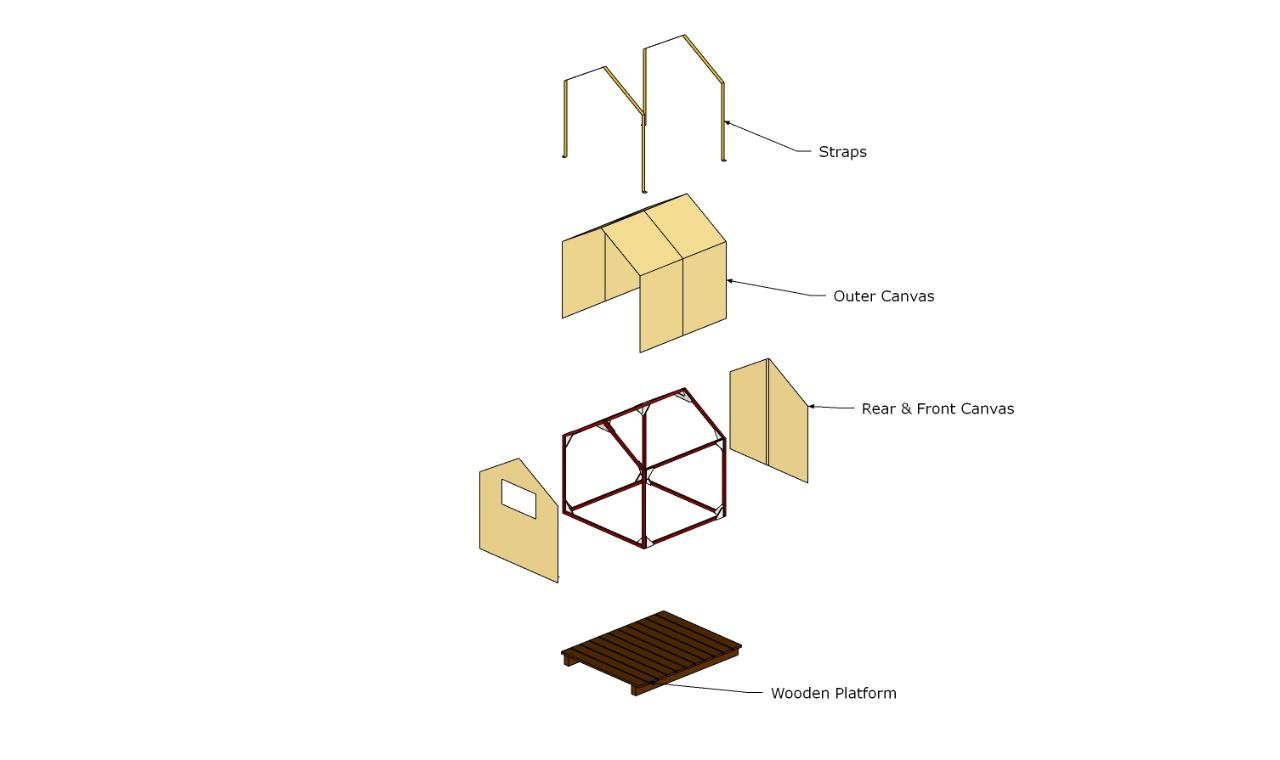 Straps

Outer Canvas

Rear & Front Canvas

Wooden Platform