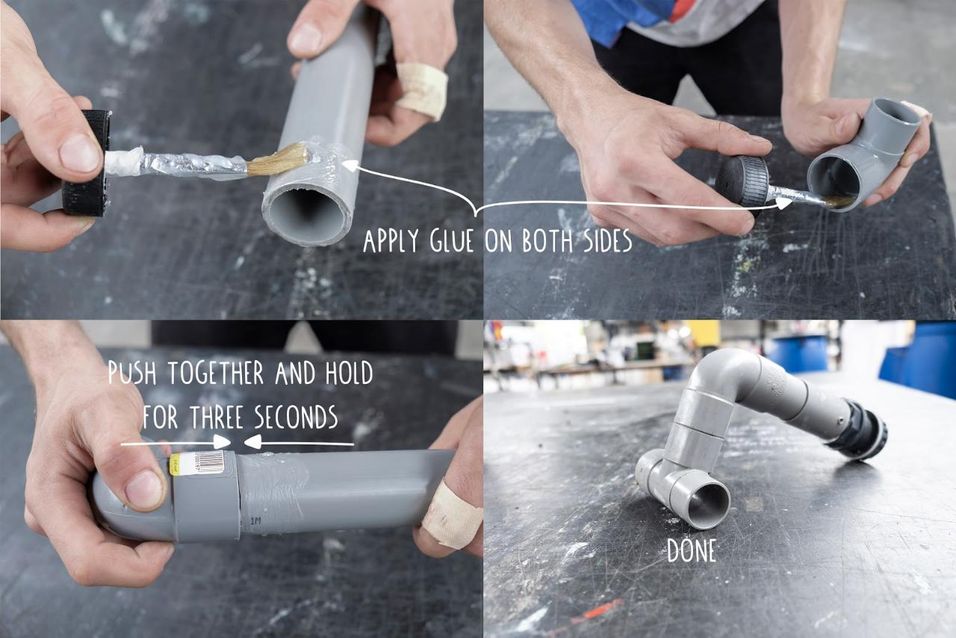 APPLY GLUE ON BOTH SIDES

PUSH TOGETHER AND HOLD FOR THREE SECONDS

DONE