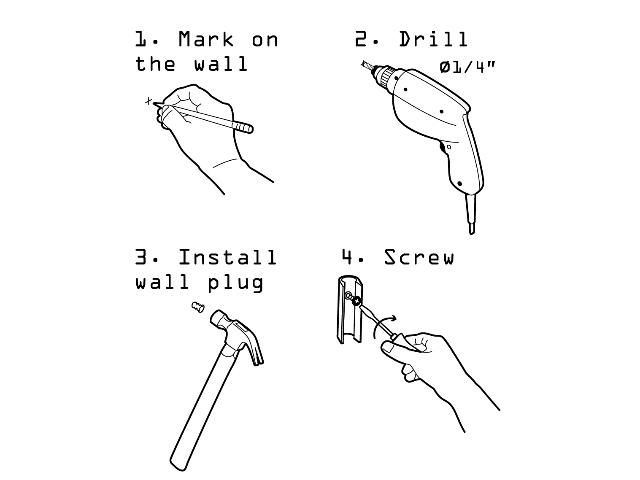 1. Mark on the wall

2. Drill

Ø1/4"

3. Install wall plug

4. Screw