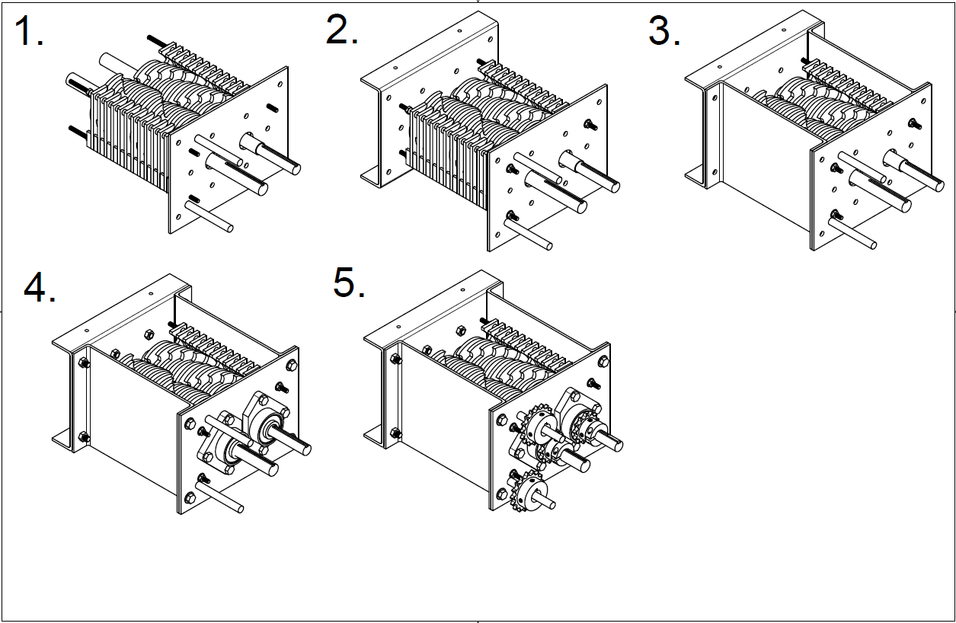 1.

2.

3.

4.

5.