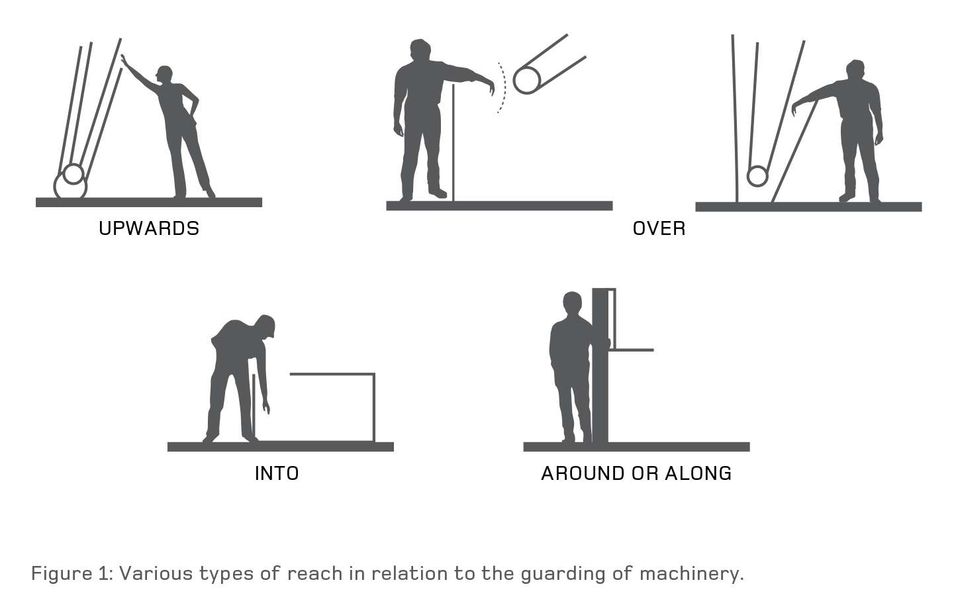 UPWARDS

OVER

INTO

AROUND OR ALONG

Figure 1: Various types of reach in relation to the guarding of machinery.